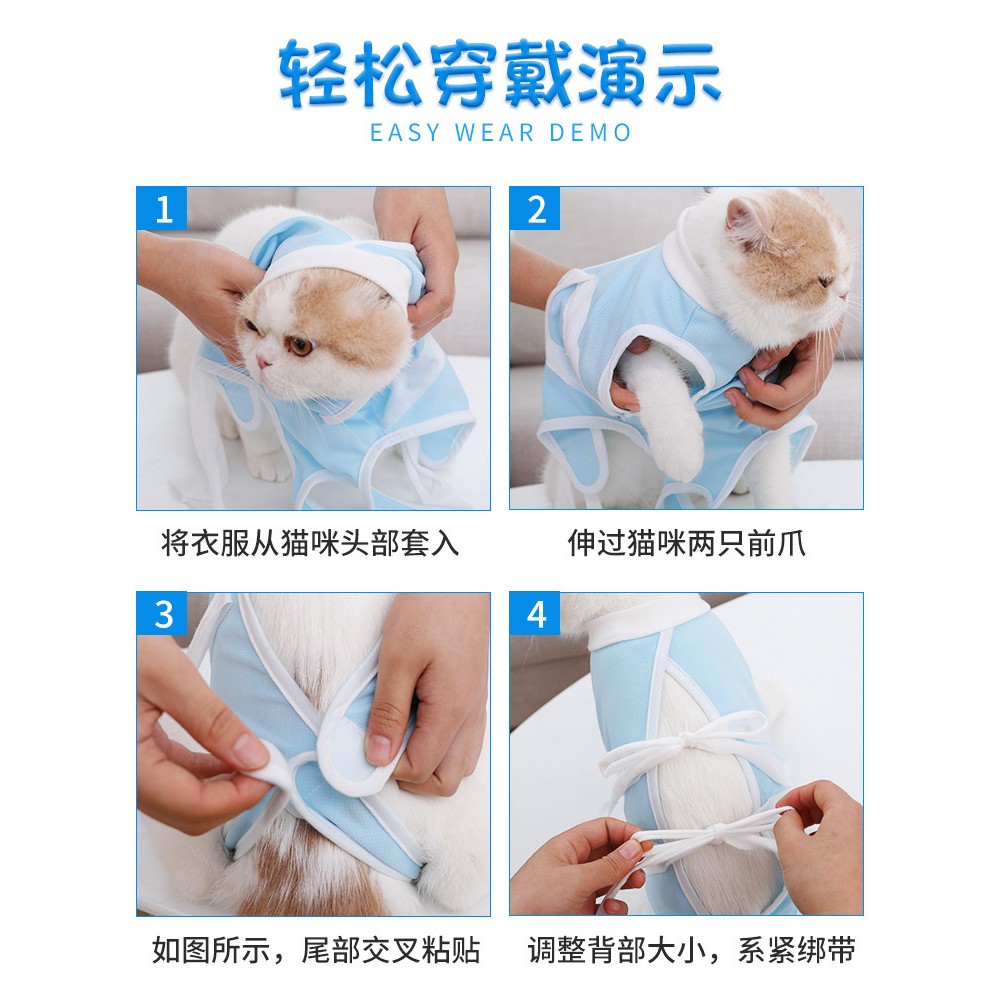 轻松穿戴演示
EASY WEAR DEMO

1
将衣服从猫咪头部套入

2
伸过猫咪两只前爪

3
如图所示，尾部交叉粘贴

4
调整背部大小，系紧绑带